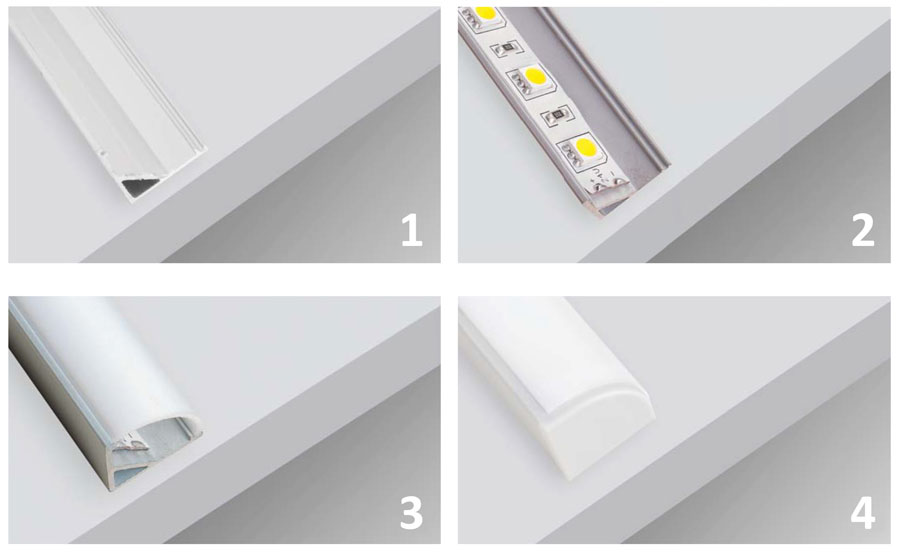 1

2

3

4